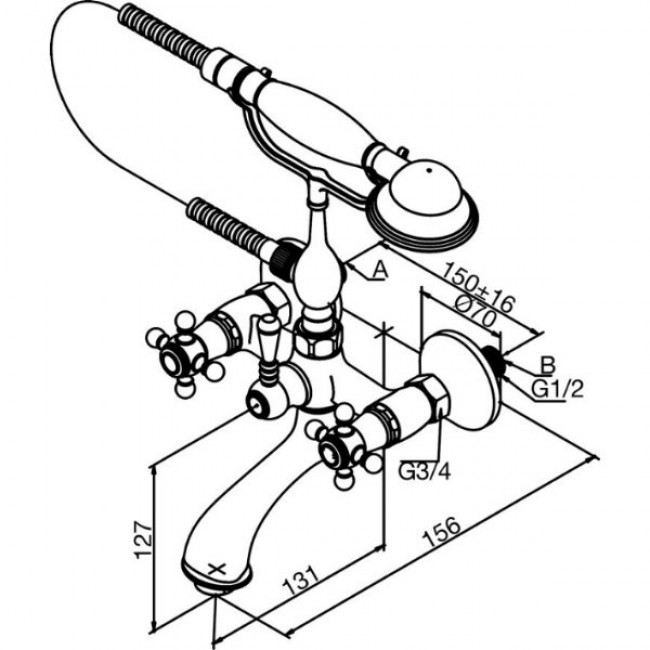 A
150±16
Ø70
B
G1/2
G3/4
127
131
156